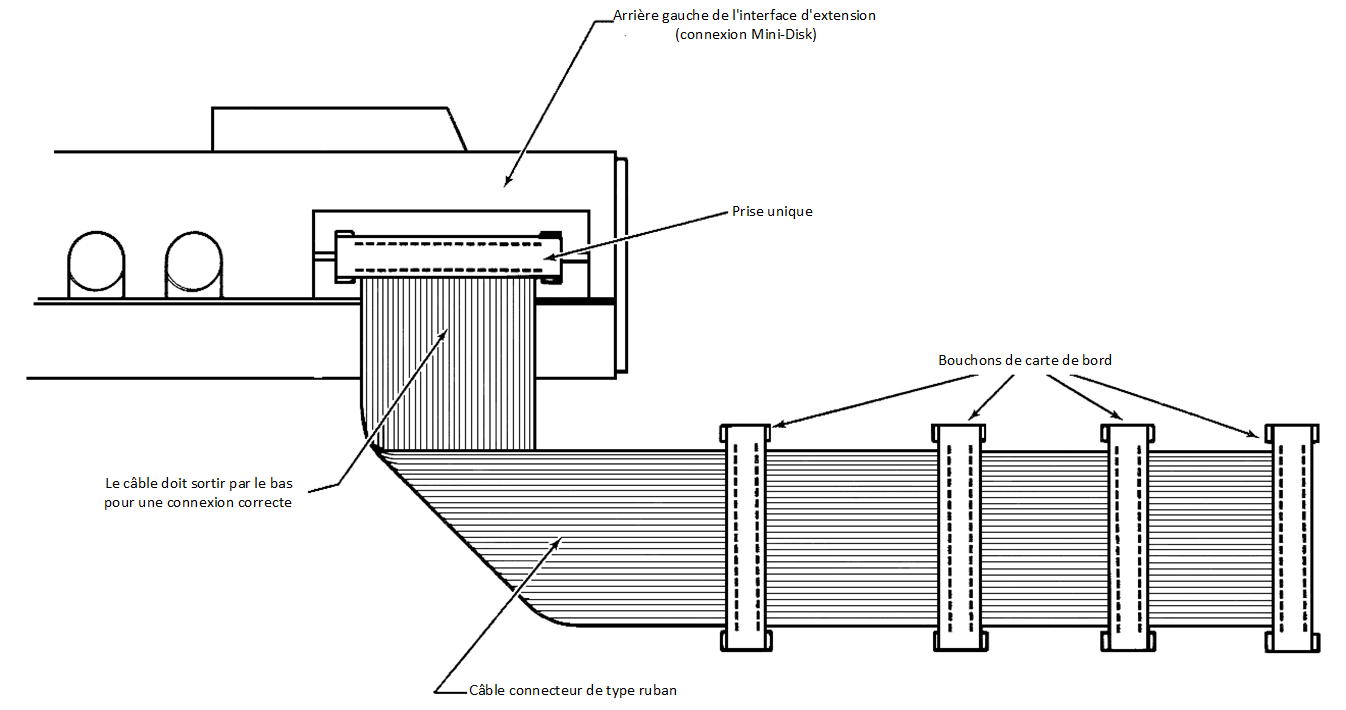 Arrière gauche de l'interface d'extension
(connexion Mini-Disk)

Prise unique

Bouchons de carte de bord

Le câble doit sortir par le bas
pour une connexion correcte

Câble connecteur de type ruban